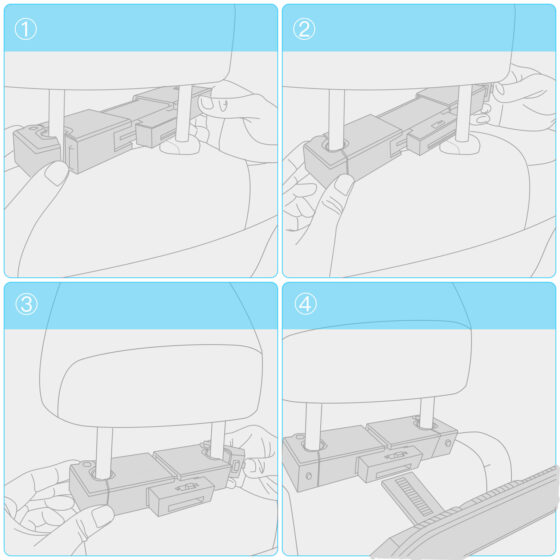 ①

②

③

④