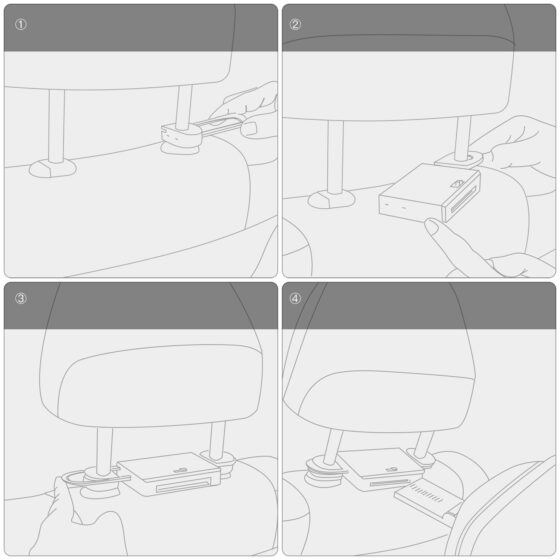 ①

②

③

④